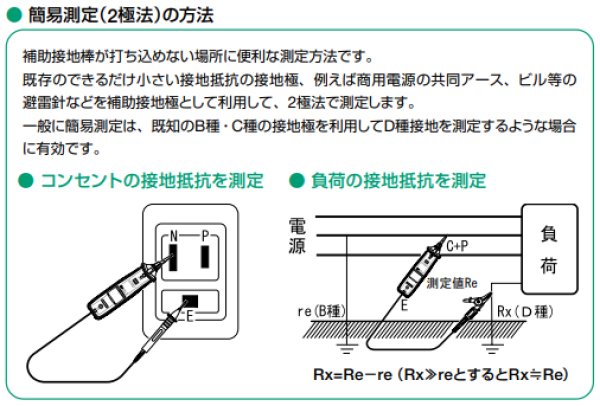 ● 簡易測定(2極法)の方法

補助接地棒が打ち込めない場所に便利な測定方法です。
既存のできるだけ小さい接地抵抗の接地極、例えば商用電源の共同アース、ビル等の避雷針などを補助接地極として利用して、2極法で測定します。
一般に簡易測定は、既知のB種・C種の接地極を利用してD種接地を測定するような場合に有効です。

● コンセントの接地抵抗を測定

N P E

● 負荷の接地抵抗を測定

電源

負荷

C+P

測定値Re

E

re(B種)

Rx(D種)

Rx=Re−re (Rx≫reとするとRx≒Re)