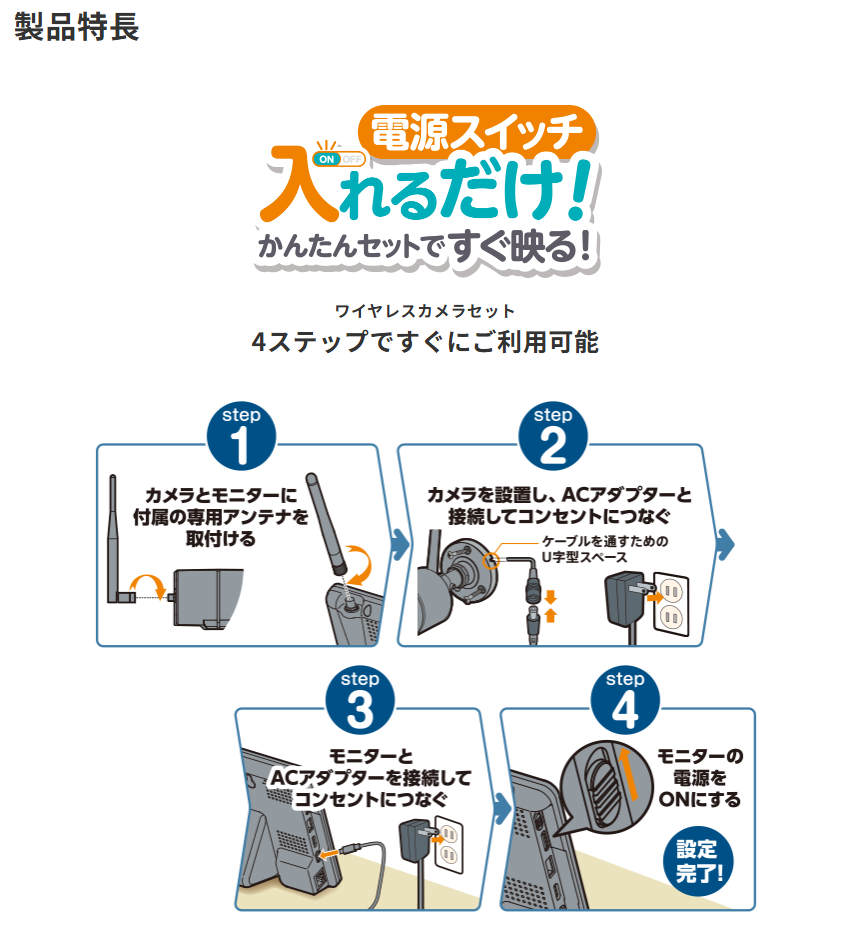 製品特長

電源スイッチ
ON OFF
入れるだけ!
かんたんセットですぐ映る!

ワイヤレスカメラセット
4ステップですぐにご利用可能

step 1
カメラとモニターに付属の専用アンテナを取付ける

step 2
カメラを設置し、ACアダプターと接続してコンセントにつなぐ
ケーブルを通すためのU字型スペース

step 3
モニターとACアダプターを接続してコンセントにつなぐ

step 4
モニターの電源をONにする
設定完了!