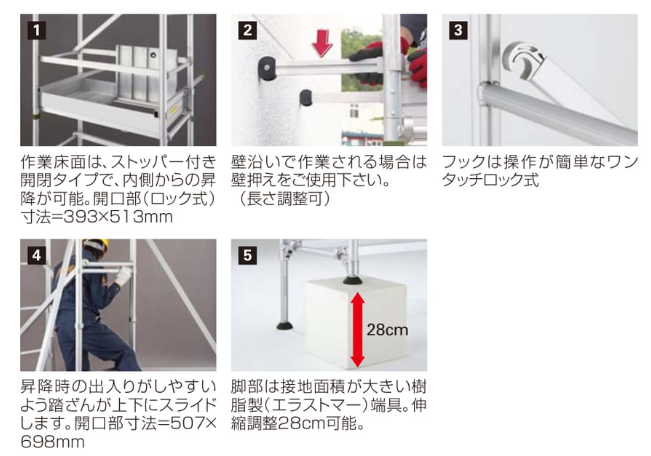 1

作業床面は、ストッパー付き開閉タイプで、内側からの昇降が可能。開口部（ロック式）寸法=393×513mm

2

壁沿いで作業される場合は壁押えをご使用下さい。（長さ調整可）

3

フックは操作が簡単なワンタッチロック式

4

昇降時の出入りがしやすいよう踏ざんが上下にスライドします。開口部寸法=507×698mm

5

28cm

脚部は接地面積が大きい樹脂製（エラストマー）端具。伸縮調整28cm可能。